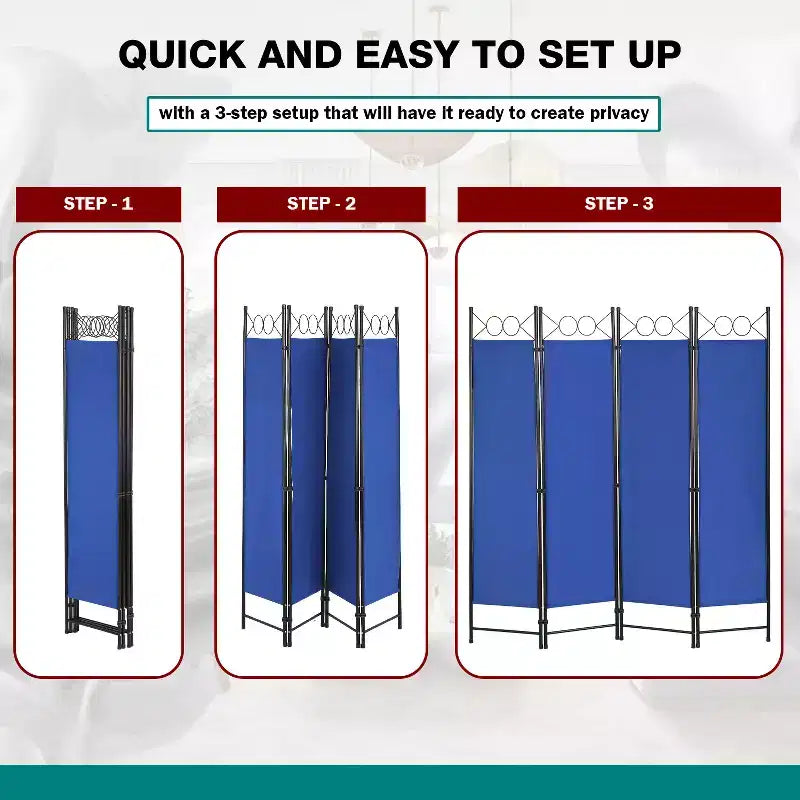 QUICK AND EASY TO SET UP

with a 3-step setup that will have it ready to create privacy

STEP - 1

STEP - 2

STEP - 3